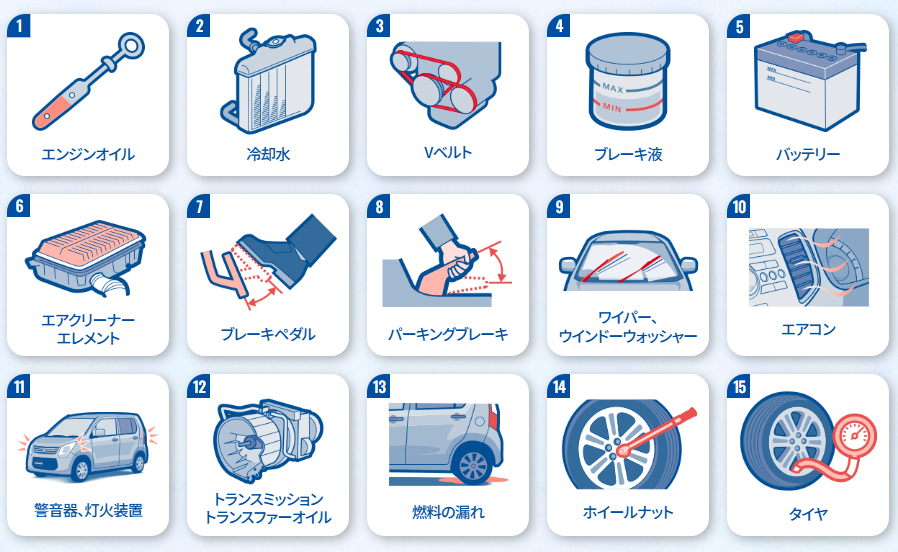 1
エンジンオイル

2
冷却水

3
Vベルト

4
MAX
MIN
ブレーキ液

5
バッテリー

6
エアクリーナー
エレメント

7
ブレーキペダル

8
パーキングブレーキ

9
ワイパー、
ウインドーウォッシャー

10
エアコン

11
警音器、灯火装置

12
トランスミッション
トランスファーオイル

13
燃料の漏れ

14
ホイールナット

15
タイヤ